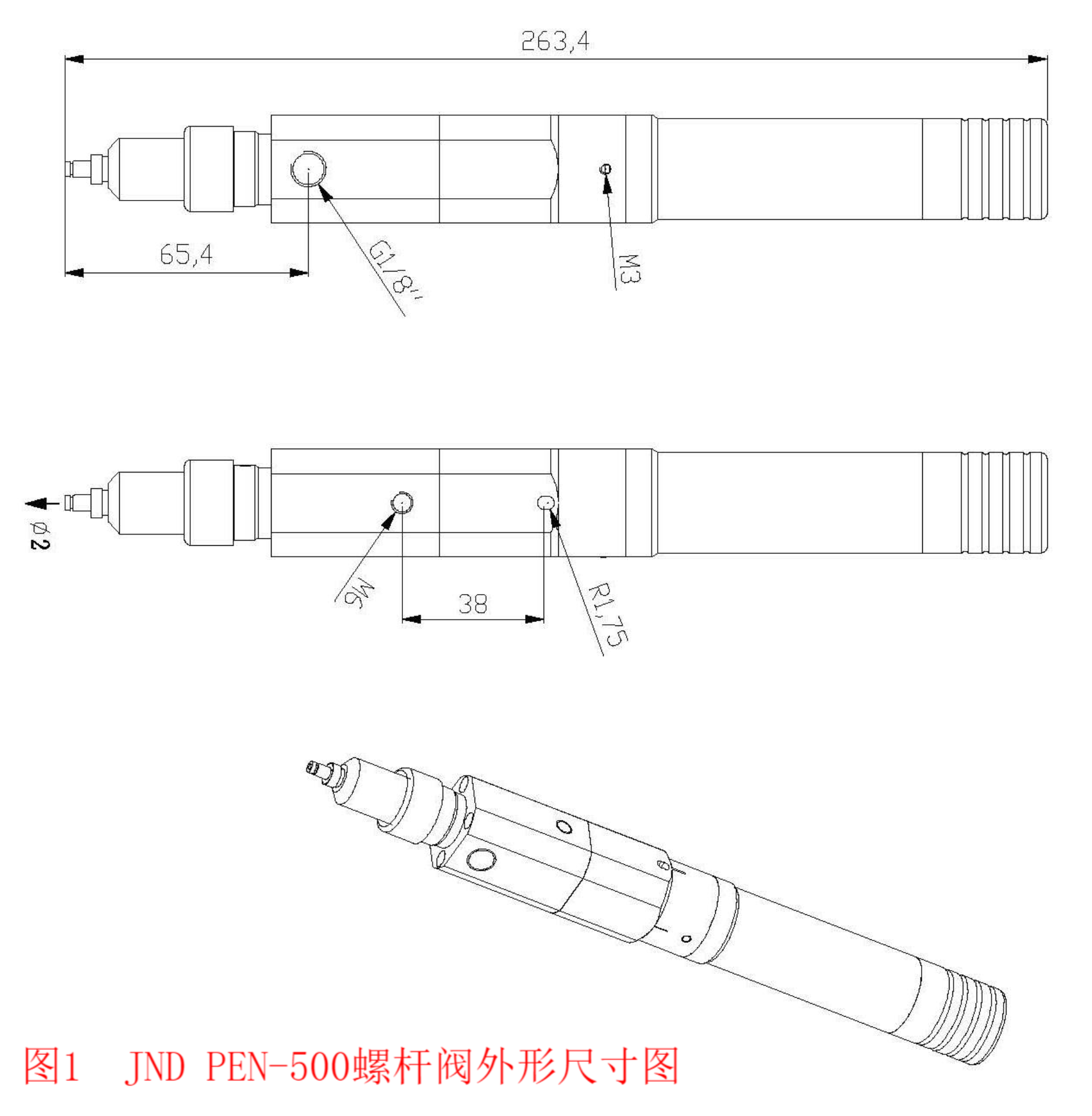 263,4

65,4

G1/8''

M3

ø2

M6

38

R1,75

图1 JND PEN-500螺杆阀外形尺寸图